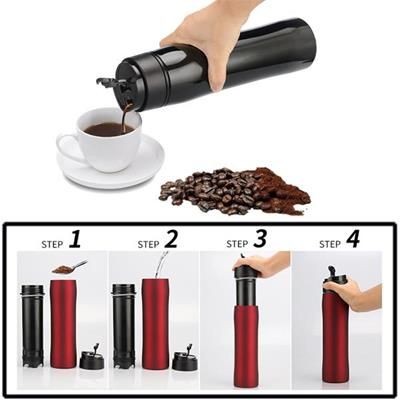 STEP 1

STEP 2

STEP 3

STEP 4